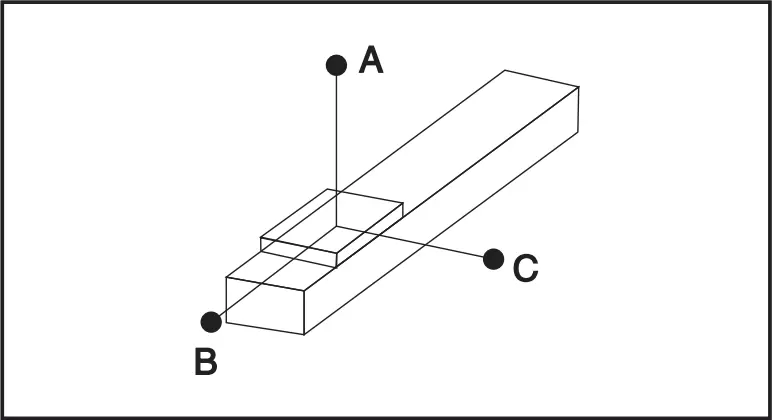 A
C
B